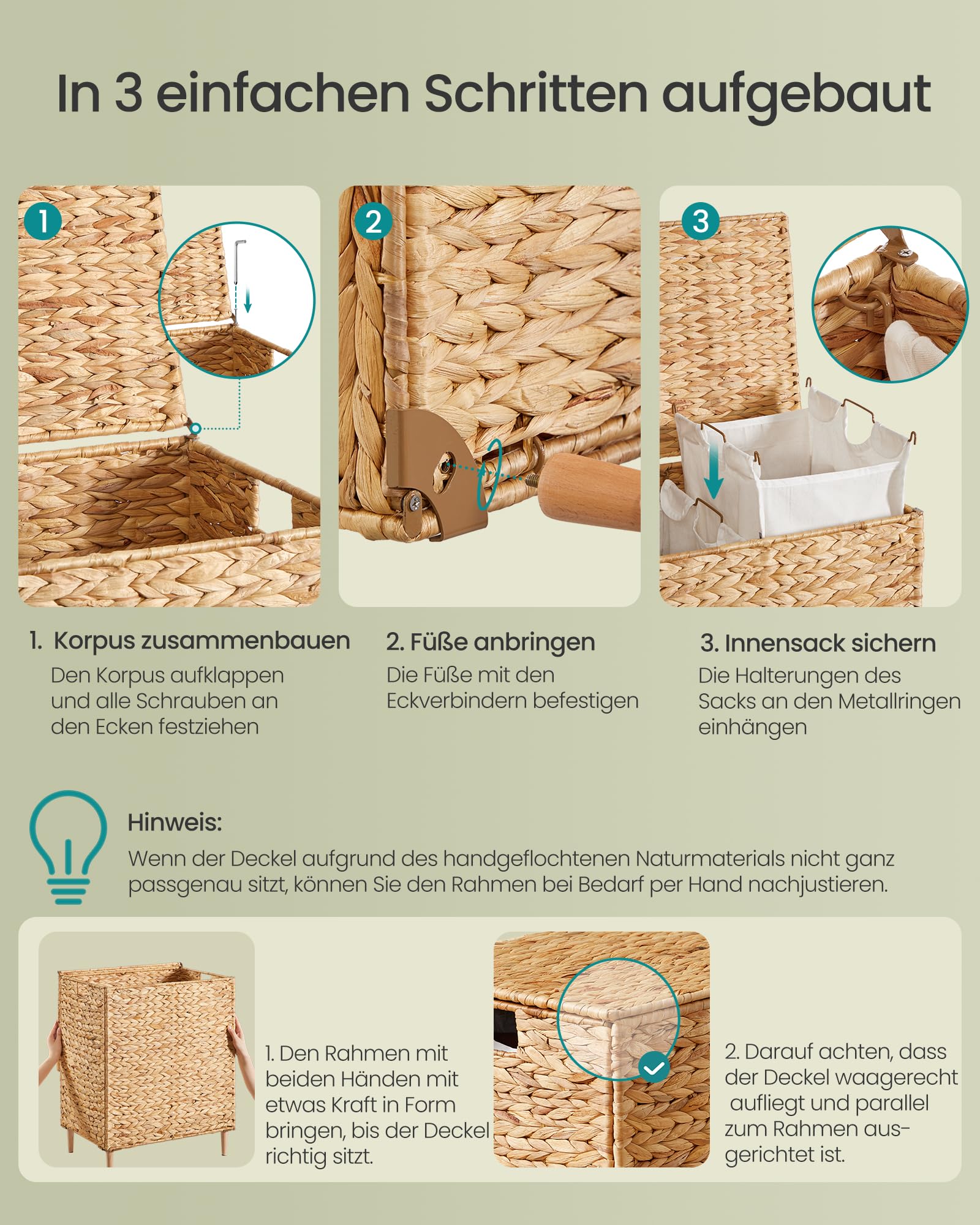 In 3 einfachen Schritten aufgebaut

1

2

3

1. Korpus zusammenbauen
Den Korpus aufklappen und alle Schrauben an den Ecken festziehen

2. Füße anbringen
Die Füße mit den Eckverbindern befestigen

3. Innensack sichern
Die Halterungen des Sacks an den Metallringen einhängen

Hinweis:
Wenn der Deckel aufgrund des handgeflochtenen Naturmaterials nicht ganz passgenau sitzt, können Sie den Rahmen bei Bedarf per Hand nachjustieren.

1. Den Rahmen mit beiden Händen mit etwas Kraft in Form bringen, bis der Deckel richtig sitzt.

2. Darauf achten, dass der Deckel waagerecht aufliegt und parallel zum Rahmen ausgerichtet ist.